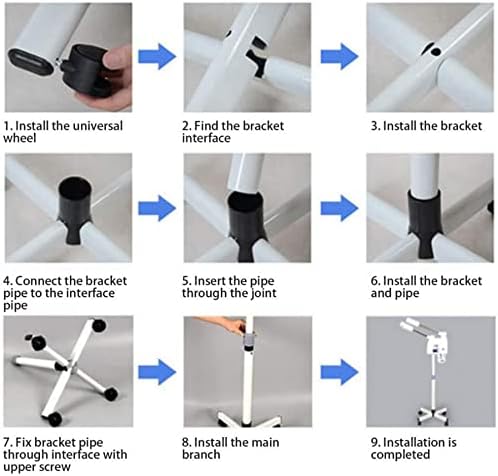 1. Install the universal wheel

2. Find the bracket interface

3. Install the bracket

4. Connect the bracket pipe to the interface pipe

5. Insert the pipe through the joint

6. Install the bracket and pipe

7. Fix bracket pipe through interface with upper screw

8. Install the main branch

9. Installation is completed