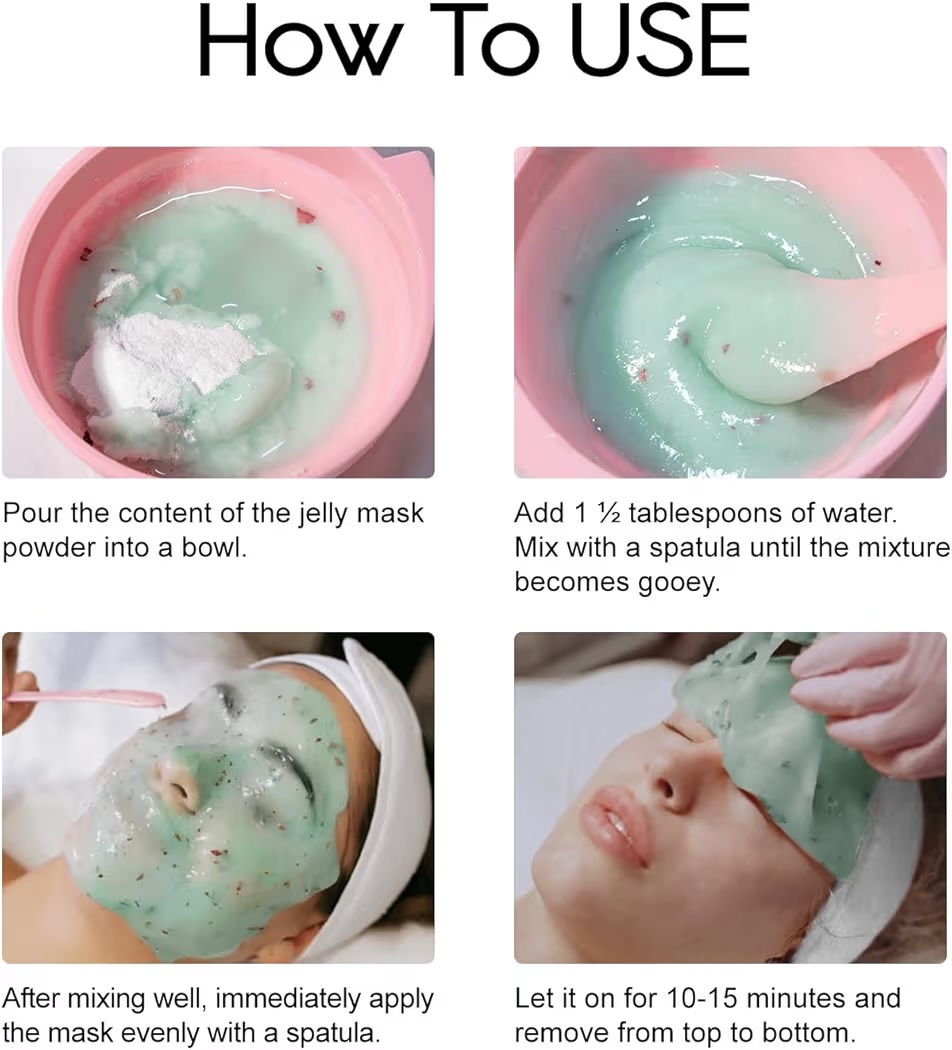 How To USE

Pour the content of the jelly mask powder into a bowl.

Add 1 ½ tablespoons of water. Mix with a spatula until the mixture becomes gooey.

After mixing well, immediately apply the mask evenly with a spatula.

Let it on for 10-15 minutes and remove from top to bottom.