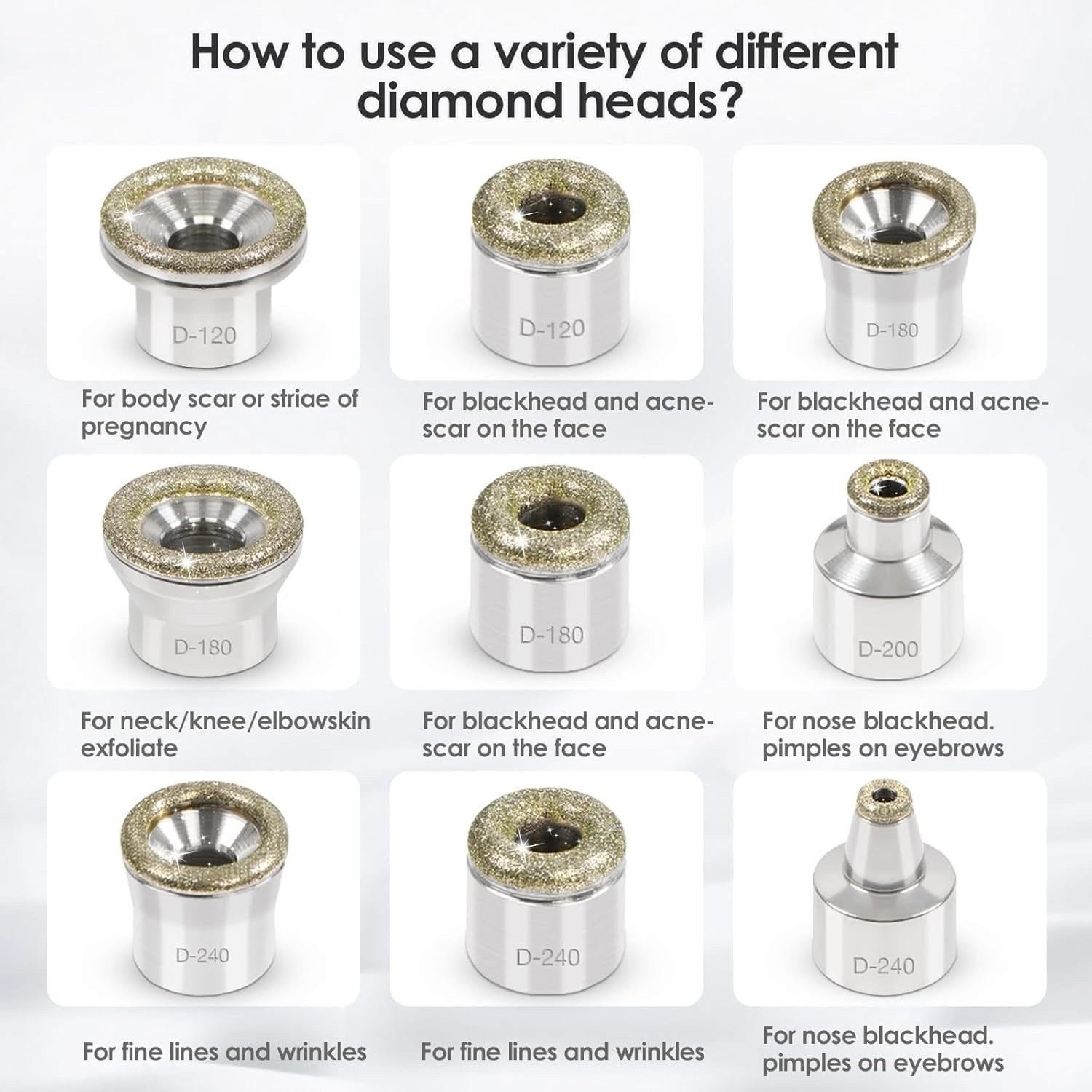 How to use a variety of different diamond heads?

D-120

For body scar or striae of pregnancy

D-120

For blackhead and acne-scar on the face

D-180

For blackhead and acne-scar on the face

D-180

For neck/knee/elbowskin exfoliate

D-180

For blackhead and acne-scar on the face

D-200

For nose blackhead. pimples on eyebrows

D-240

For fine lines and wrinkles

D-240

For fine lines and wrinkles

D-240

For nose blackhead. pimples on eyebrows