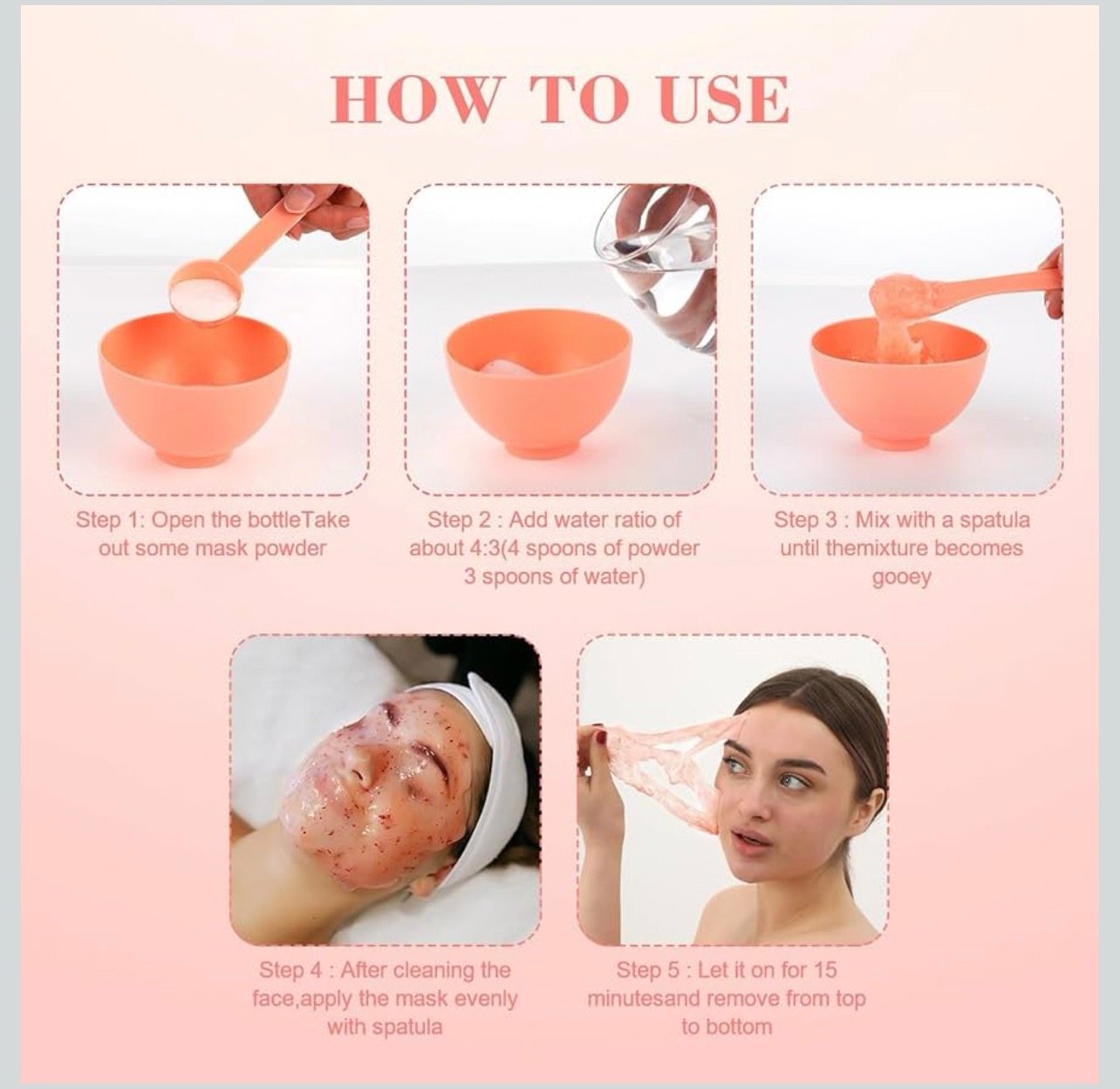 HOW TO USE

Step 1: Open the bottleTake out some mask powder

Step 2 : Add water ratio of about 4:3(4 spoons of powder 3 spoons of water)

Step 3 : Mix with a spatula until themixture becomes gooey

Step 4 : After cleaning the face,apply the mask evenly with spatula

Step 5 : Let it on for 15 minutesand remove from top to bottom