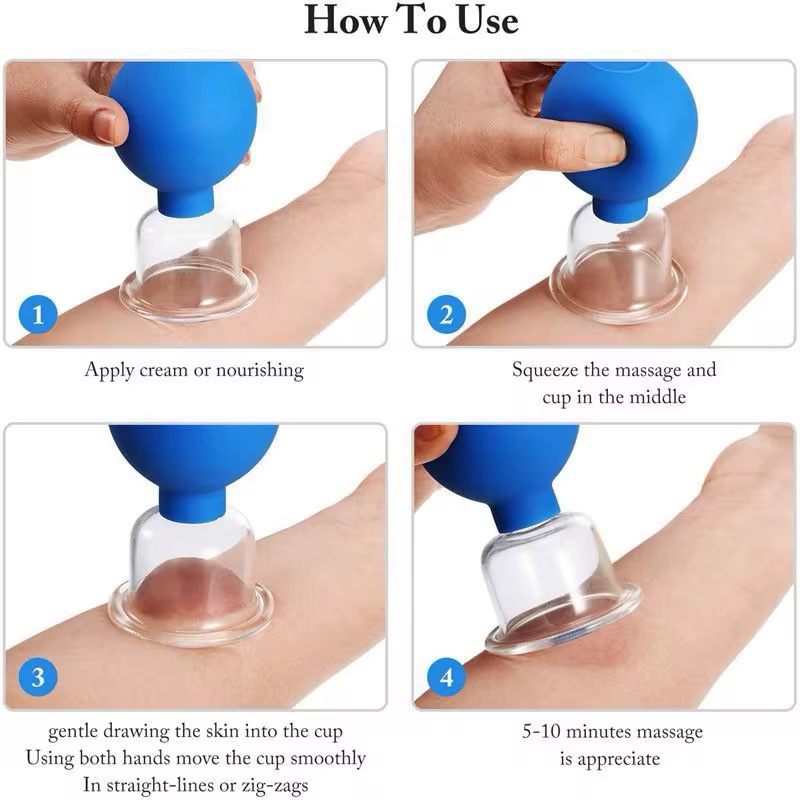 How To Use

1

Apply cream or nourishing

2

Squeeze the massage and cup in the middle

3

gentle drawing the skin into the cup
Using both hands move the cup smoothly
In straight-lines or zig-zags

4

5-10 minutes massage is appreciate